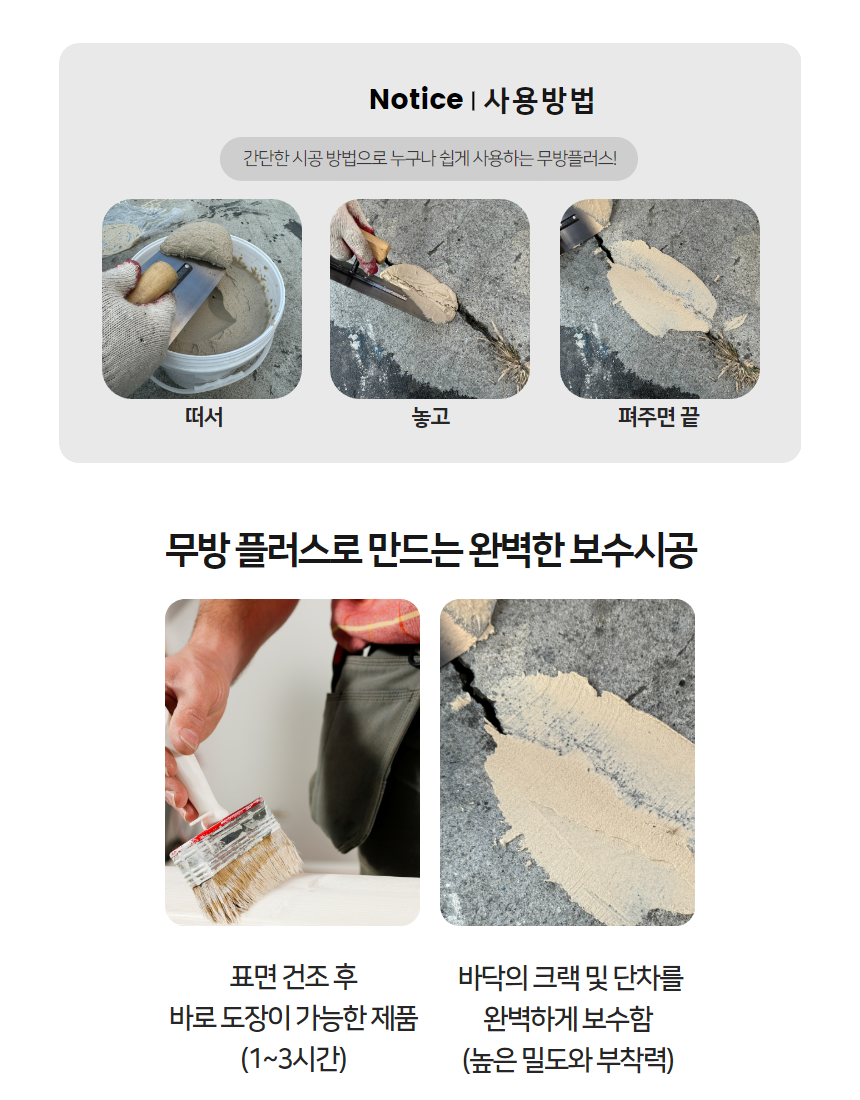 Notice | 사용방법

간단한 시공 방법으로 누구나 쉽게 사용하는 무방플러스!

떠서

놓고

펴주면 끝

무방 플러스로 만드는 완벽한 보수시공

표면 건조 후
바로 도장이 가능한 제품
(1~3시간)

바닥의 크랙 및 단차를
완벽하게 보수함
(높은 밀도와 부착력)