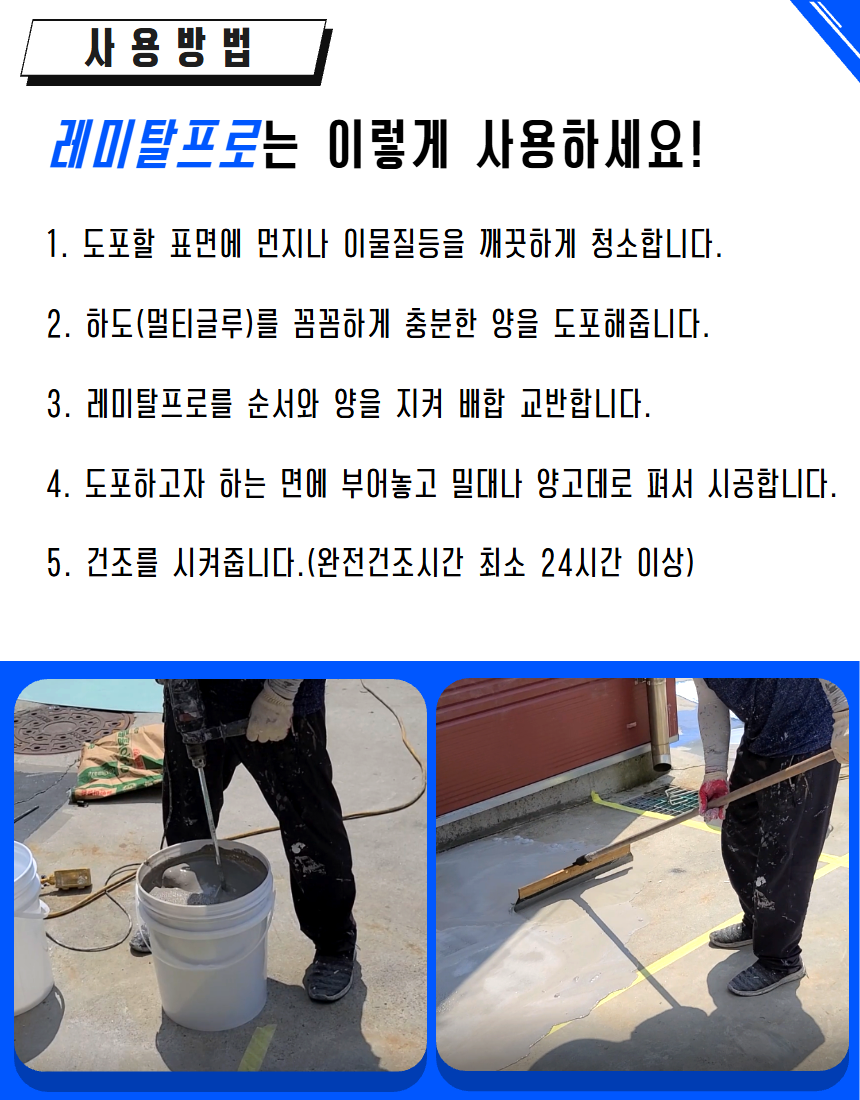 사용방법

레미탈프로는 이렇게 사용하세요!

1. 도포할 표면에 먼지나 이물질등을 깨끗하게 청소합니다.

2. 하도(멀티글루)를 꼼꼼하게 충분한 양을 도포해줍니다.

3. 레미탈프로를 순서와 양을 지켜 배합 교반합니다.

4. 도포하고자 하는 면에 부어놓고 밀대나 양고데로 펴서 시공합니다.

5. 건조를 시켜줍니다.(완전건조시간 최소 24시간 이상)