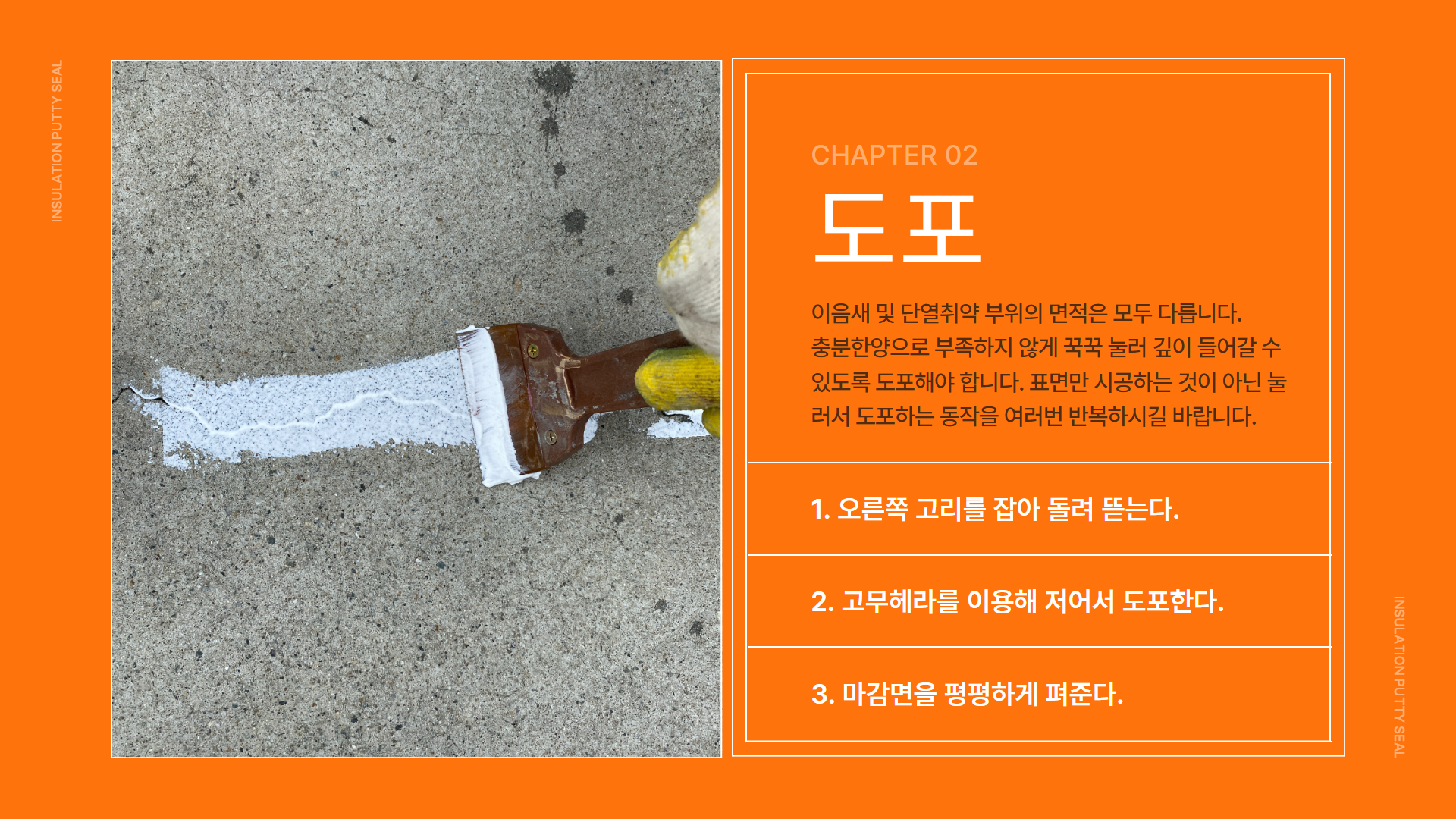 INSULATION PUTTY SEAL

CHAPTER 02

도포

이음새 및 단열취약 부위의 면적은 모두 다릅니다. 충분한양으로 부족하지 않게 꾹꾹 눌러 깊이 들어갈 수 있도록 도포해야 합니다. 표면만 시공하는 것이 아닌 눌러서 도포하는 동작을 여러번 반복하시길 바랍니다.

1. 오른쪽 고리를 잡아 돌려 뜯는다.

2. 고무헤라를 이용해 저어서 도포한다.

3. 마감면을 평평하게 펴준다.

INSULATION PUTTY SEAL